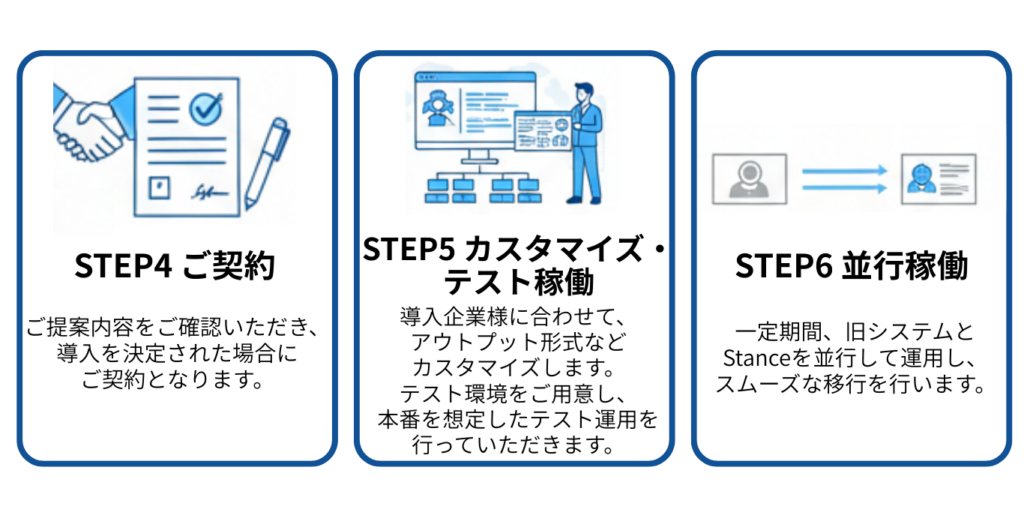 STEP4 ご契約

ご提案内容をご確認いただき、導入を決定された場合にご契約となります。

STEP5 カスタマイズ・テスト稼働

導入企業様に合わせて、アウトプット形式などカスタマイズします。テスト環境をご用意し、本番を想定したテスト運用を行っていただきます。

STEP6 並行稼働

一定期間、旧システムとStanceを並行して運用し、スムーズな移行を行います。